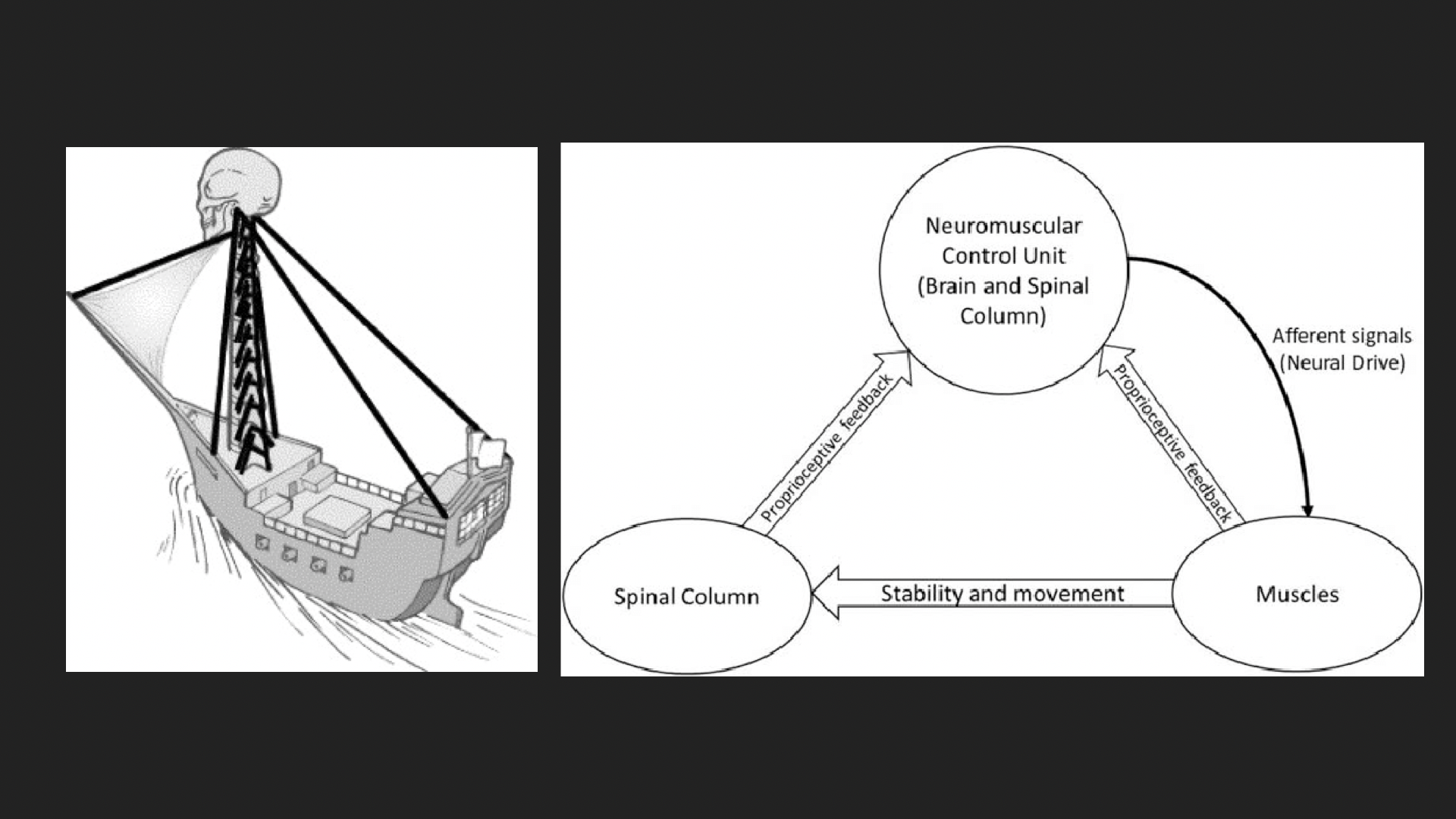 Neuromuscular Control Unit (Brain and Spinal Column)

Afferent signals (Neural Drive)

Proprioceptive feedback

Proprioceptive feedback

Spinal Column

Stability and movement

Muscles